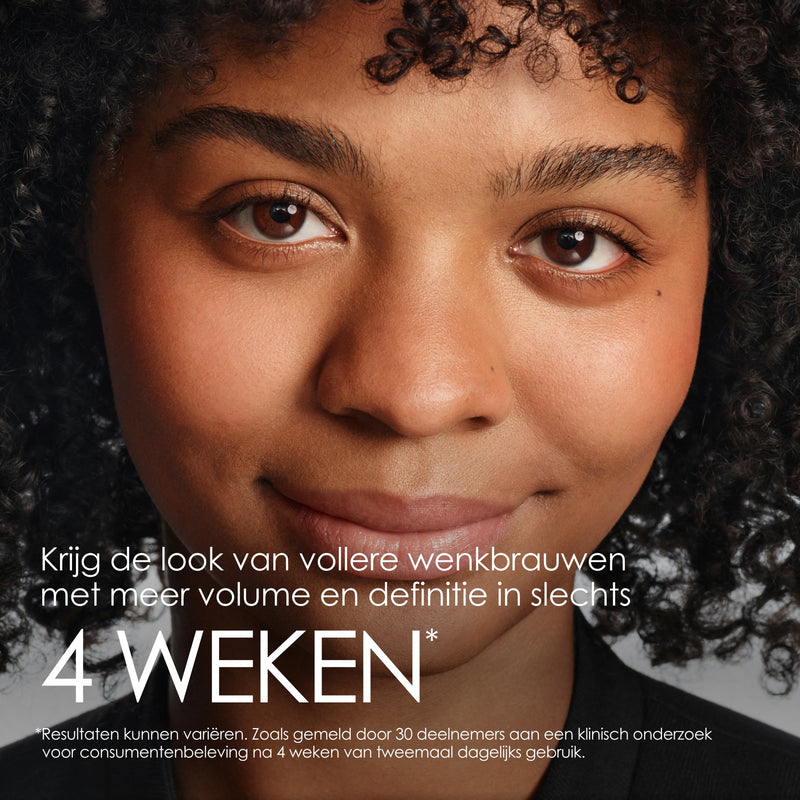 Krijg de look van vollere wenkbrauwen met meer volume en definitie in slechts

4 WEKEN*

*Resultaten kunnen variëren. Zoals gemeld door 30 deelnemers aan een klinisch onderzoek voor consumentenbeleving na 4 weken van tweemaal dagelijks gebruik.