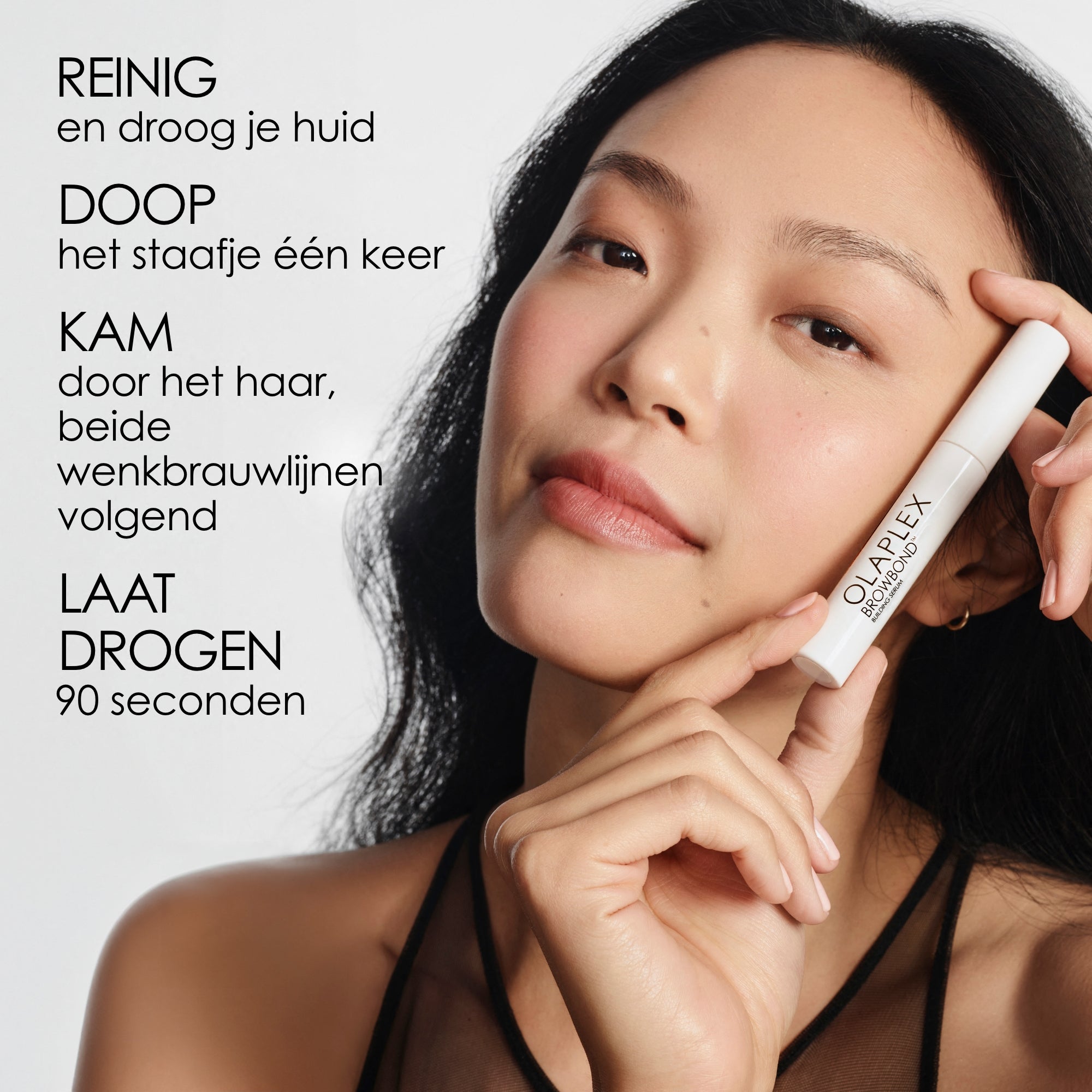 REINIG
en droog je huid

DOOP
het staafje één keer

KAM
door het haar, beide wenkbrauwlijnen volgend

LAAT DROGEN
90 seconden

OLAPLEX
BROWBOND™
BUILDING SERUM